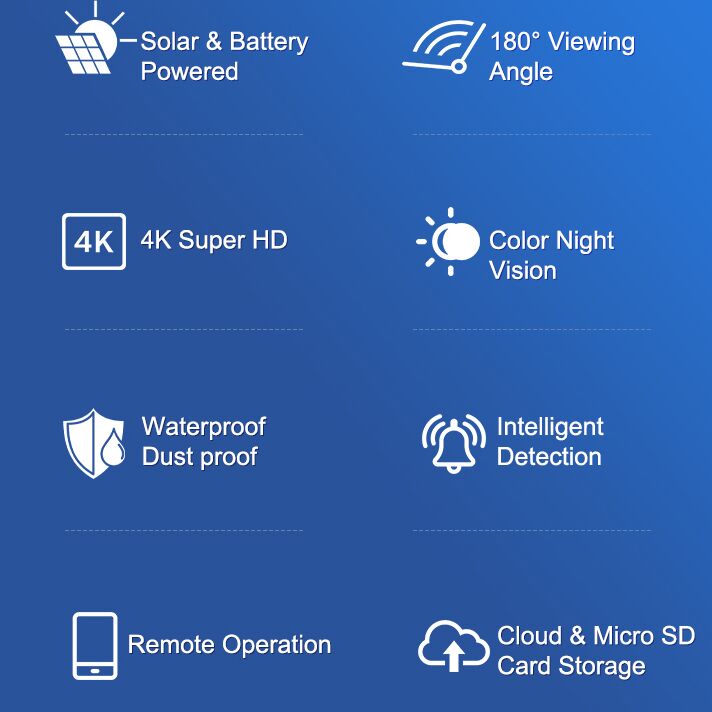 Solar & Battery
Powered

4K

4K Super HD

Waterproof
Dust proof

Remote Operation

180° Viewing
Angle

Color Night
Vision

Intelligent
Detection

Cloud & Micro SD
Card Storage